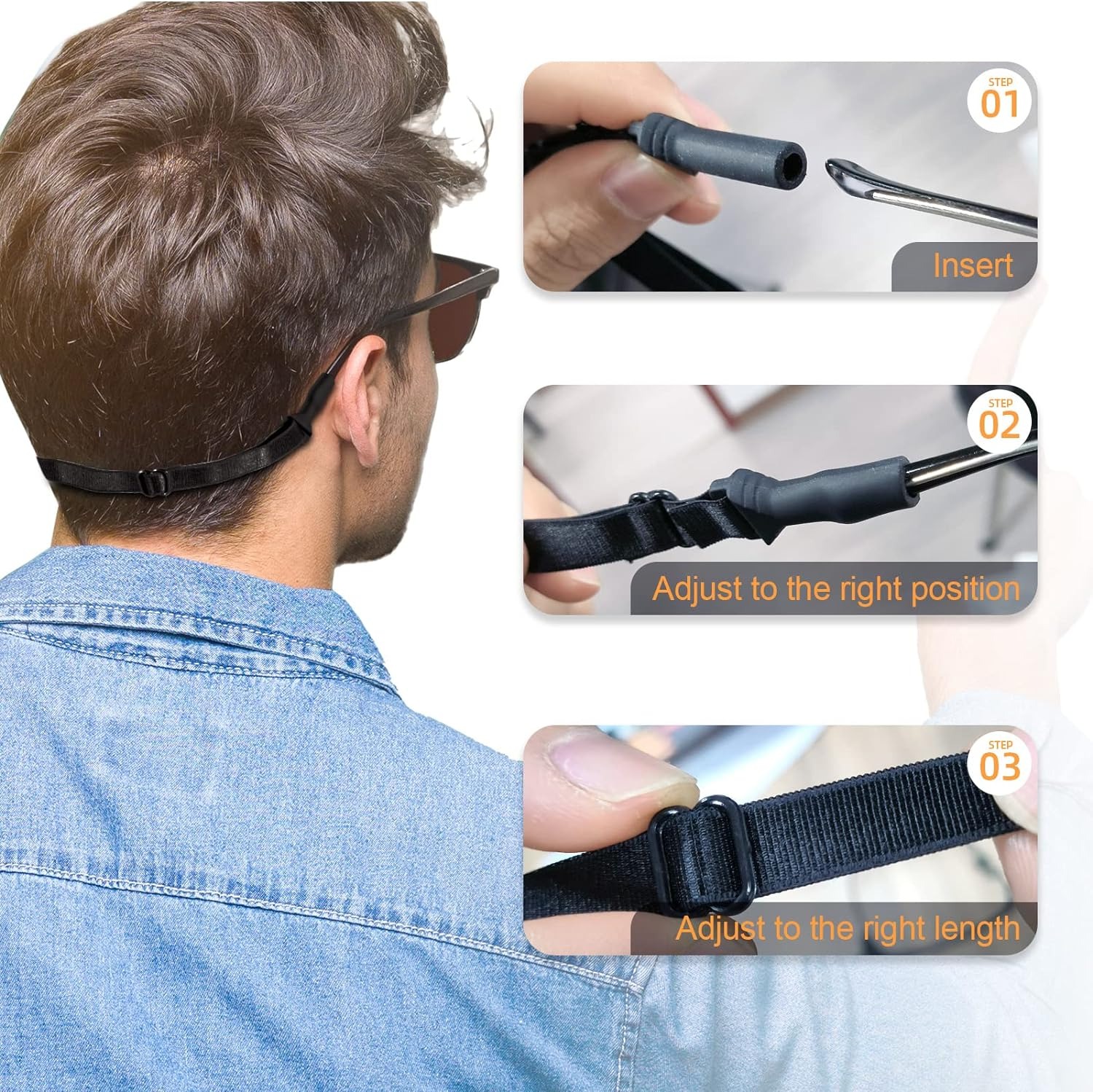 STEP
01

Insert

STEP
02

Adjust to the right position

STEP
03

Adjust to the right length